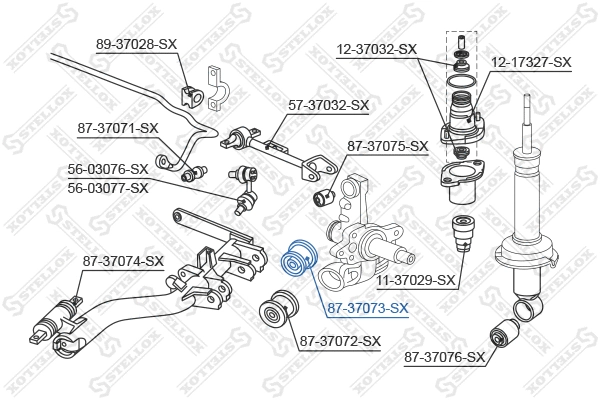 89-37028-SX
12-37032-SX
12-17327-SX
57-37032-SX
87-37071-SX
87-37075-SX
56-03076-SX
56-03077-SX
87-37074-SX
11-37029-SX
87-37073-SX
87-37072-SX
87-37076-SX
STELLOX