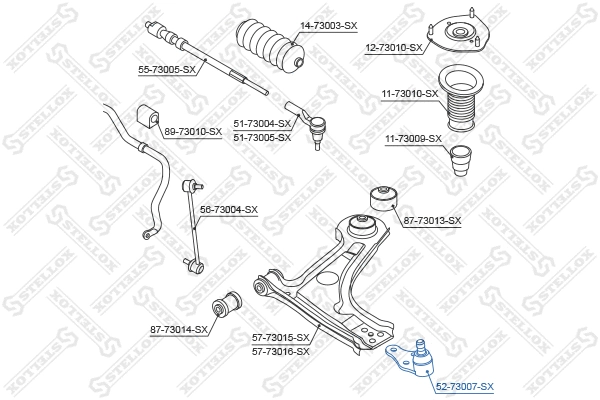 14-73003-SX
12-73010-SX
55-73005-SX
11-73010-SX
89-73010-SX
51-73004-SX
51-73005-SX
11-73009-SX
56-73004-SX
87-73013-SX
87-73014-SX
57-73015-SX
57-73016-SX
52-73007-SX
STELLOX