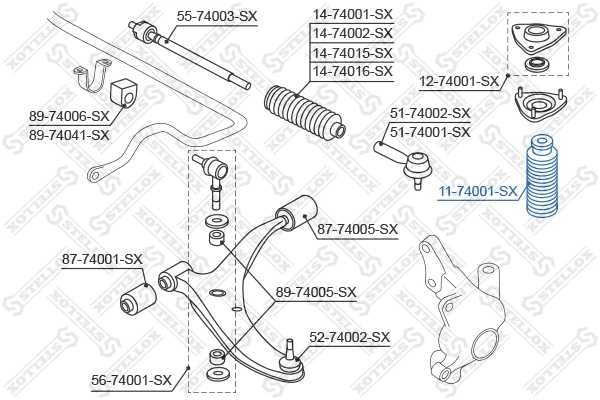 55-74003-SX
14-74001-SX
14-74002-SX
14-74015-SX
14-74016-SX
12-74001-SX
89-74006-SX
89-74041-SX
51-74002-SX
51-74001-SX
11-74001-SX
87-74005-SX
87-74001-SX
89-74005-SX
52-74002-SX
56-74001-SX
STELLOX