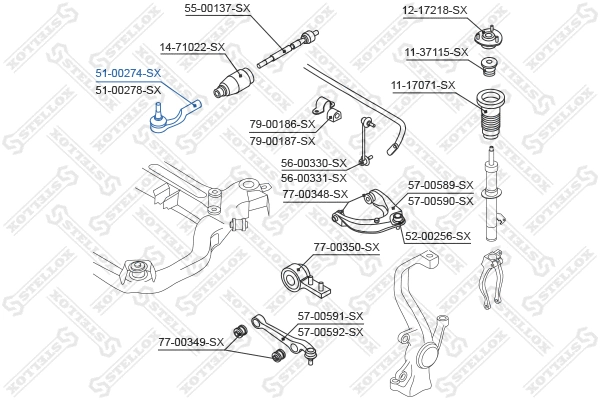 55-00137-SX
12-17218-SX
14-71022-SX
11-37115-SX
51-00274-SX
51-00278-SX
11-17071-SX
79-00186-SX
79-00187-SX
56-00330-SX
56-00331-SX
77-00348-SX
57-00589-SX
57-00590-SX
52-00256-SX
77-00350-SX
57-00591-SX
57-00592-SX
77-00349-SX
STELLOX