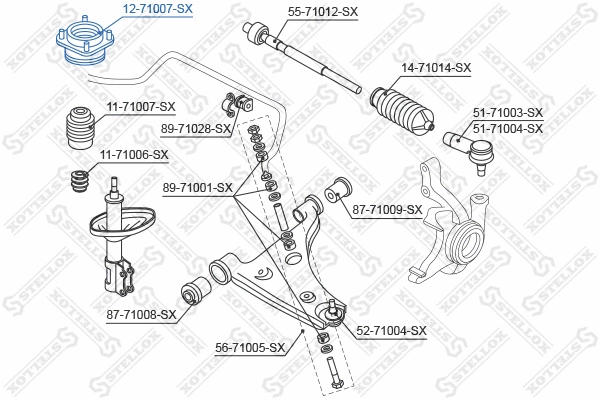 12-71007-SX
55-71012-SX
14-71014-SX
11-71007-SX
89-71028-SX
51-71003-SX
51-71004-SX
11-71006-SX
89-71001-SX
87-71009-SX
87-71008-SX
52-71004-SX
56-71005-SX
STELLOX