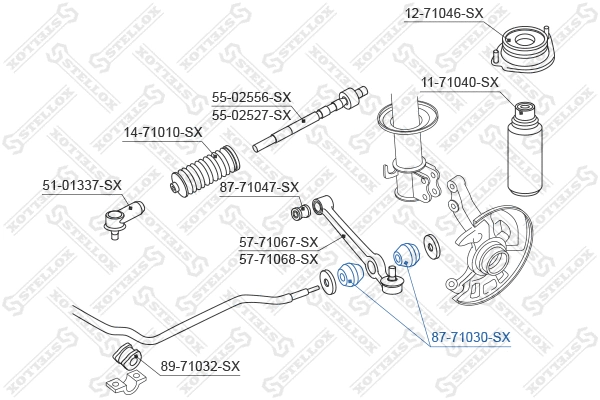 12-71046-SX

11-71040-SX

55-02556-SX
55-02527-SX

14-71010-SX

51-01337-SX

87-71047-SX

57-71067-SX
57-71068-SX

87-71030-SX

89-71032-SX

STELLOX