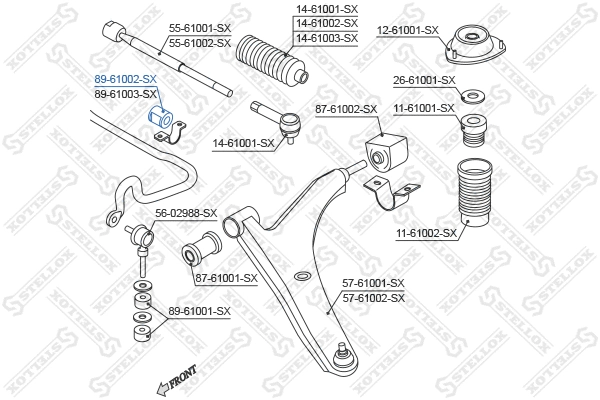 55-61001-SX
55-61002-SX

14-61001-SX
14-61002-SX
14-61003-SX

12-61001-SX

89-61002-SX
89-61003-SX

26-61001-SX

87-61002-SX

11-61001-SX

14-61001-SX

56-02988-SX

11-61002-SX

87-61001-SX

57-61001-SX
57-61002-SX

89-61001-SX

FRONT

STELLOX