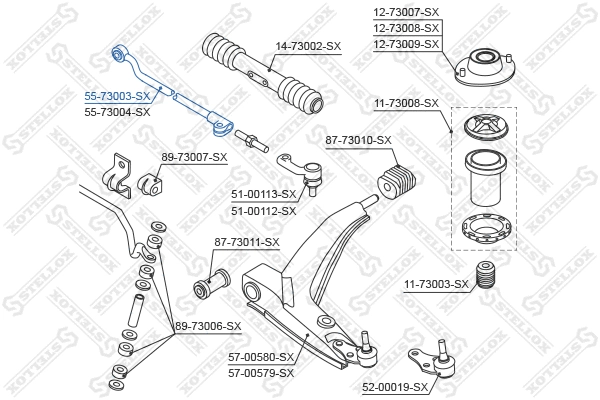 12-73007-SX
12-73008-SX
12-73009-SX

14-73002-SX

55-73003-SX
55-73004-SX

11-73008-SX

87-73010-SX

89-73007-SX

51-00113-SX
51-00112-SX

87-73011-SX

11-73003-SX

89-73006-SX

57-00580-SX
57-00579-SX

52-00019-SX

STELLOX