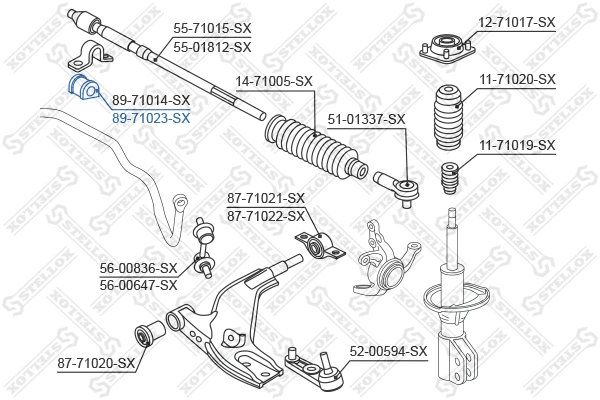 55-71015-SX
55-01812-SX
12-71017-SX
14-71005-SX
11-71020-SX
89-71014-SX
89-71023-SX
51-01337-SX
11-71019-SX
87-71021-SX
87-71022-SX
56-00836-SX
56-00647-SX
87-71020-SX
52-00594-SX
STELLOX