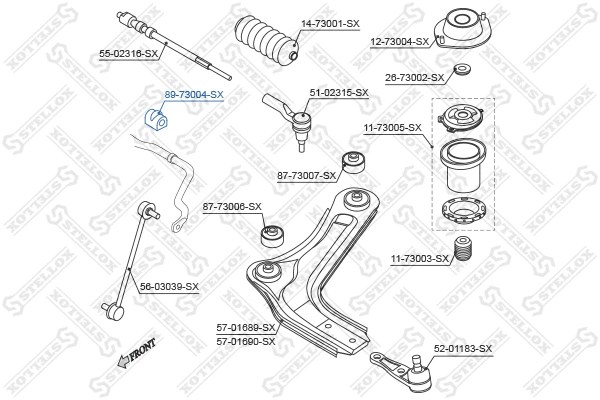 55-02316-SX
14-73001-SX
12-73004-SX
26-73002-SX
89-73004-SX
51-02315-SX
11-73005-SX
87-73007-SX
87-73006-SX
11-73003-SX
56-03039-SX
57-01689-SX
57-01690-SX
52-01183-SX
FRONT
STELLOX