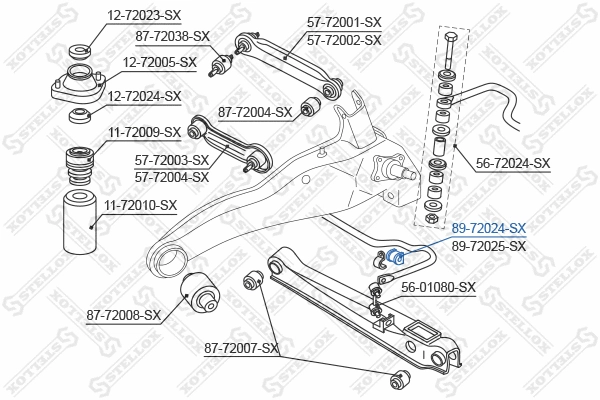 12-72023-SX
87-72038-SX
57-72001-SX
57-72002-SX
12-72005-SX
12-72024-SX
87-72004-SX
11-72009-SX
57-72003-SX
57-72004-SX
56-72024-SX
11-72010-SX
89-72024-SX
89-72025-SX
56-01080-SX
87-72008-SX
87-72007-SX
STELLOX