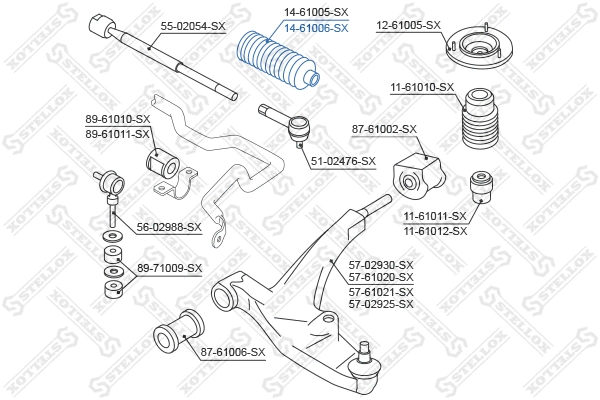 55-02054-SX
14-61005-SX
14-61006-SX
12-61005-SX
11-61010-SX
89-61010-SX
89-61011-SX
87-61002-SX
51-02476-SX
11-61011-SX
11-61012-SX
56-02988-SX
89-71009-SX
57-02930-SX
57-61020-SX
57-61021-SX
57-02925-SX
87-61006-SX
STELLOX