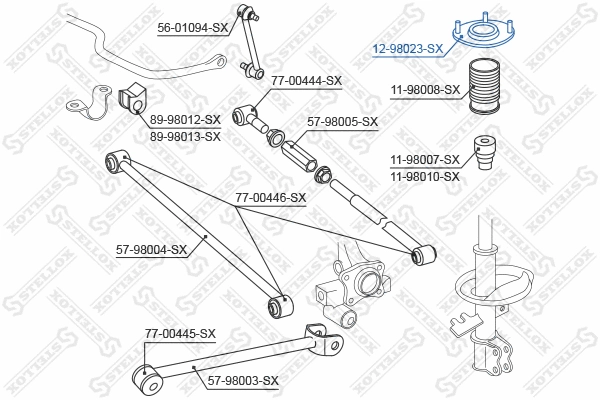 56-01094-SX
12-98023-SX
77-00444-SX
11-98008-SX
89-98012-SX
89-98013-SX
57-98005-SX
11-98007-SX
11-98010-SX
77-00446-SX
57-98004-SX
77-00445-SX
57-98003-SX
STELLOX