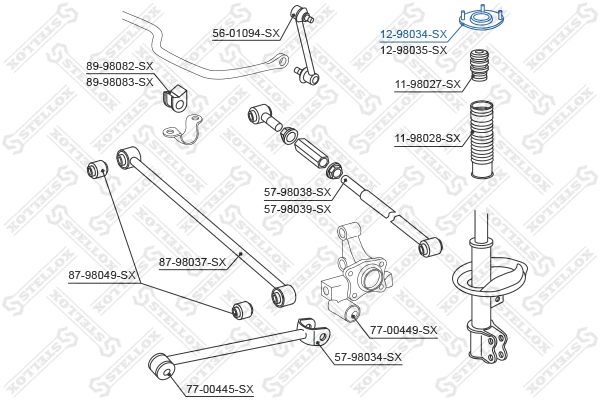 56-01094-SX
12-98034-SX
12-98035-SX
89-98082-SX
89-98083-SX
11-98027-SX
11-98028-SX
57-98038-SX
57-98039-SX
87-98037-SX
87-98049-SX
77-00449-SX
57-98034-SX
77-00445-SX
STELLOX