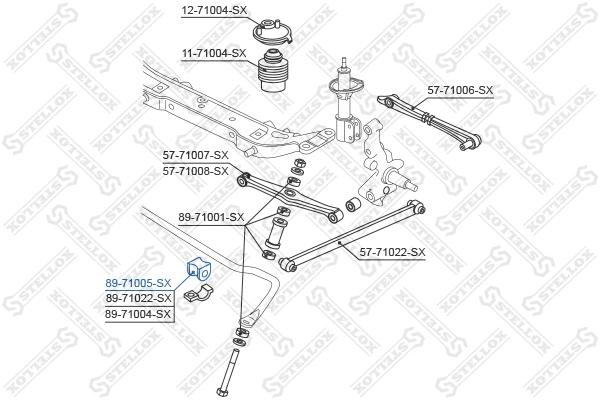 12-71004-SX
11-71004-SX
57-71006-SX
57-71007-SX
57-71008-SX
89-71001-SX
57-71022-SX
89-71005-SX
89-71022-SX
89-71004-SX
STELLOX