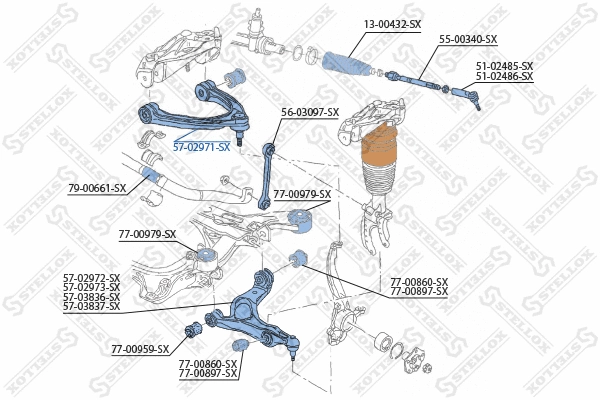 13-00432-SX
55-00340-SX
51-02485-SX
51-02486-SX
56-03097-SX
57-02971-SX
79-00661-SX
77-00979-SX
77-00979-SX
57-02972-SX
57-02973-SX
57-03836-SX
57-03837-SX
77-00860-SX
77-00897-SX
77-00959-SX
77-00860-SX
77-00897-SX
STELLOX