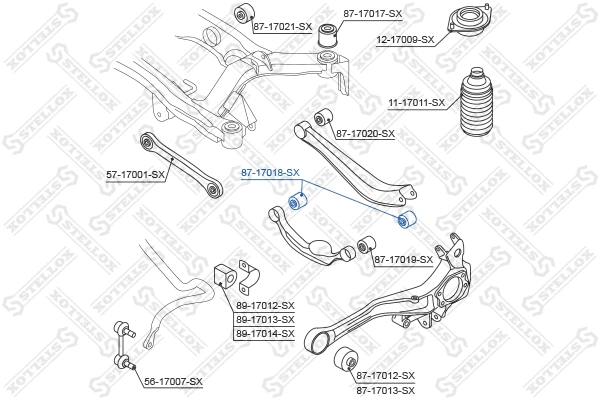 87-17021-SX
87-17017-SX
12-17009-SX
11-17011-SX
87-17020-SX
57-17001-SX
87-17018-SX
87-17019-SX
89-17012-SX
89-17013-SX
89-17014-SX
56-17007-SX
87-17012-SX
87-17013-SX
STELLOX