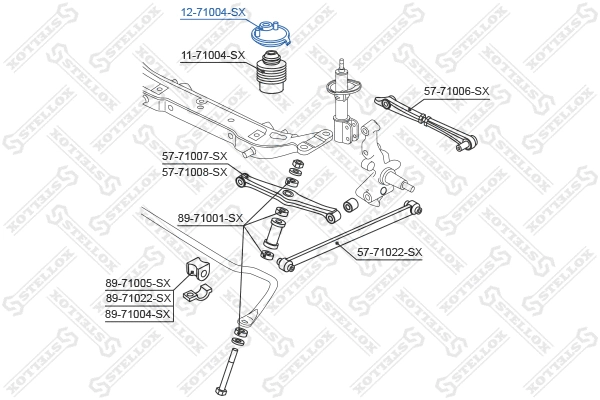 12-71004-SX
11-71004-SX
57-71006-SX
57-71007-SX
57-71008-SX
89-71001-SX
57-71022-SX
89-71005-SX
89-71022-SX
89-71004-SX
STELLOX