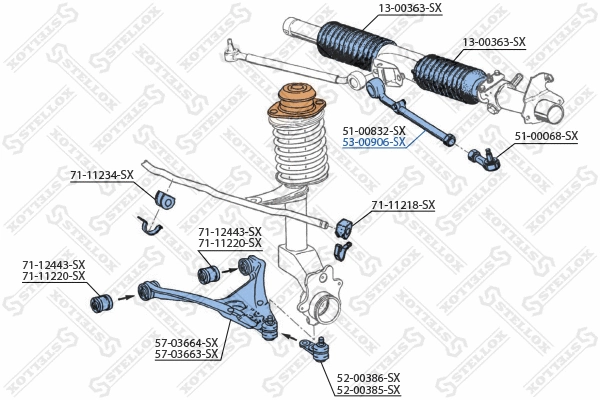 13-00363-SX
13-00363-SX
51-00832-SX
53-00906-SX
51-00068-SX
71-11234-SX
71-11218-SX
71-12443-SX
71-11220-SX
71-12443-SX
71-11220-SX
57-03664-SX
57-03663-SX
52-00386-SX
52-00385-SX
STELLOX