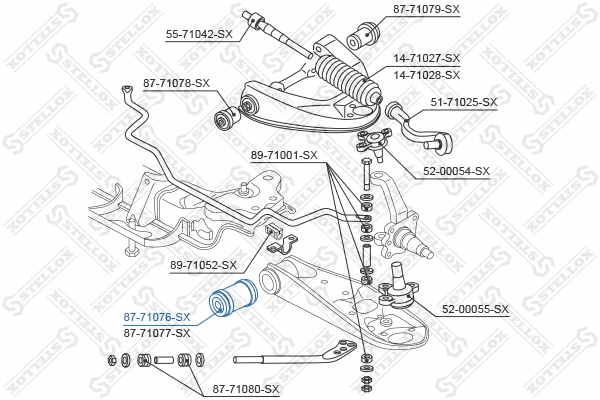 87-71079-SX
55-71042-SX
14-71027-SX
14-71028-SX
87-71078-SX
51-71025-SX
89-71001-SX
52-00054-SX
89-71052-SX
52-00055-SX
87-71076-SX
87-71077-SX
87-71080-SX
STELLOX