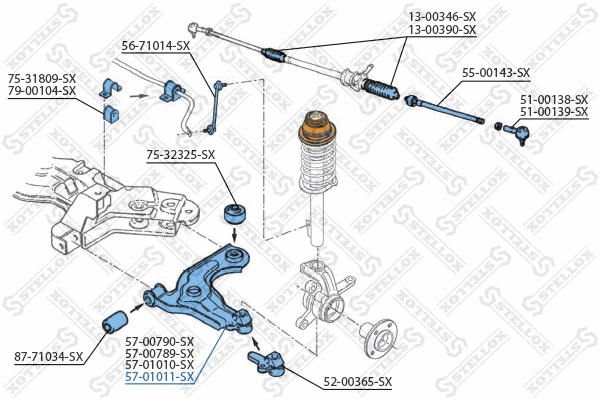 13-00346-SX
13-00390-SX
56-71014-SX
75-31809-SX
79-00104-SX
55-00143-SX
51-00138-SX
51-00139-SX
75-32325-SX
87-71034-SX
57-00790-SX
57-00789-SX
57-01010-SX
57-01011-SX
52-00365-SX
STELLOX