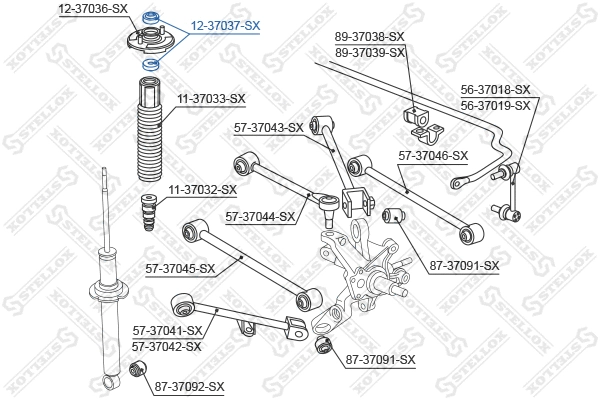 12-37036-SX
12-37037-SX
89-37038-SX
89-37039-SX
56-37018-SX
56-37019-SX
11-37033-SX
57-37043-SX
57-37046-SX
11-37032-SX
57-37044-SX
57-37045-SX
87-37091-SX
57-37041-SX
57-37042-SX
87-37091-SX
87-37092-SX
STELLOX