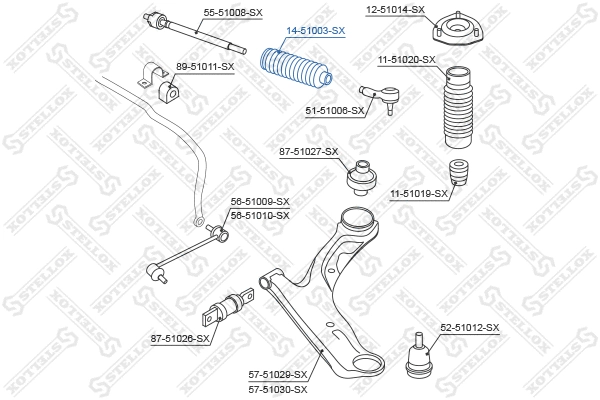 55-51008-SX
14-51003-SX
12-51014-SX
89-51011-SX
11-51020-SX
51-51006-SX
87-51027-SX
11-51019-SX
56-51009-SX
56-51010-SX
87-51026-SX
52-51012-SX
57-51029-SX
57-51030-SX
STELLOX