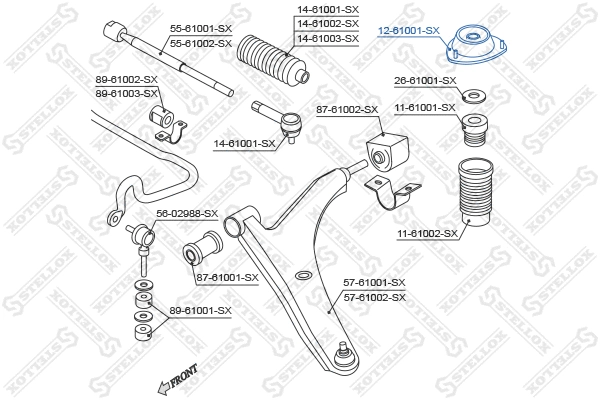 55-61001-SX
55-61002-SX

14-61001-SX
14-61002-SX
14-61003-SX

12-61001-SX

89-61002-SX
89-61003-SX

26-61001-SX

87-61002-SX

11-61001-SX

14-61001-SX

56-02988-SX

11-61002-SX

87-61001-SX

57-61001-SX
57-61002-SX

89-61001-SX

FRONT

STELLOX