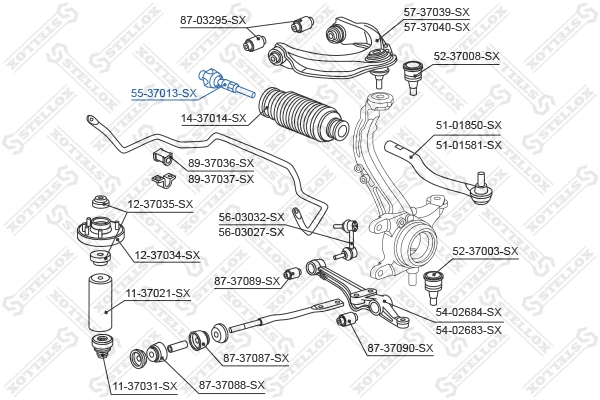 87-03295-SX
57-37039-SX
57-37040-SX
52-37008-SX
55-37013-SX
14-37014-SX
51-01850-SX
51-01581-SX
89-37036-SX
89-37037-SX
12-37035-SX
56-03032-SX
56-03027-SX
12-37034-SX
52-37003-SX
87-37089-SX
11-37021-SX
54-02684-SX
54-02683-SX
87-37090-SX
87-37087-SX
11-37031-SX
87-37088-SX
STELLOX