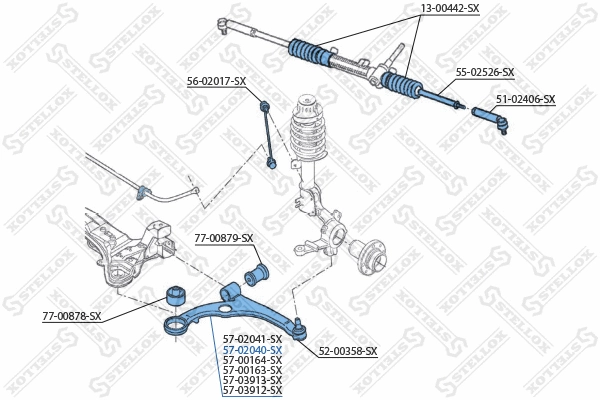 13-00442-SX
55-02526-SX
56-02017-SX
51-02406-SX
77-00879-SX
77-00878-SX
57-02041-SX
57-02040-SX
57-00164-SX
57-00163-SX
57-03913-SX
57-03912-SX
52-00358-SX
STELLOX