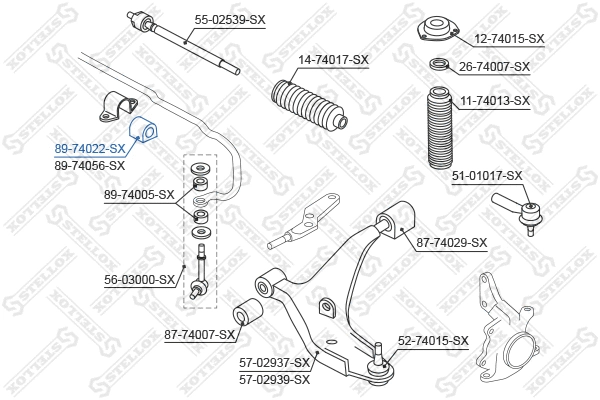 55-02539-SX

12-74015-SX

14-74017-SX

26-74007-SX

11-74013-SX

89-74022-SX
89-74056-SX

51-01017-SX

89-74005-SX

87-74029-SX

56-03000-SX

87-74007-SX

52-74015-SX

57-02937-SX
57-02939-SX

STELLOX