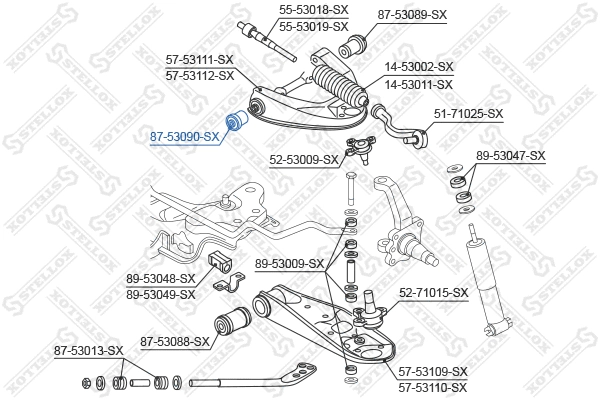 55-53018-SX
55-53019-SX
87-53089-SX
57-53111-SX
57-53112-SX
14-53002-SX
14-53011-SX
51-71025-SX
87-53090-SX
52-53009-SX
89-53047-SX
89-53009-SX
89-53048-SX
89-53049-SX
52-71015-SX
87-53088-SX
87-53013-SX
57-53109-SX
57-53110-SX
STELLOX