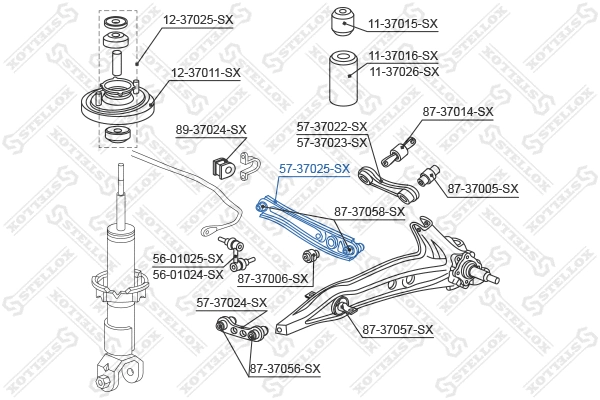 12-37025-SX
12-37011-SX
11-37015-SX
11-37016-SX
11-37026-SX
87-37014-SX
57-37022-SX
57-37023-SX
89-37024-SX
57-37025-SX
87-37005-SX
87-37058-SX
56-01025-SX
56-01024-SX
87-37006-SX
57-37024-SX
87-37057-SX
87-37056-SX
STELLOX