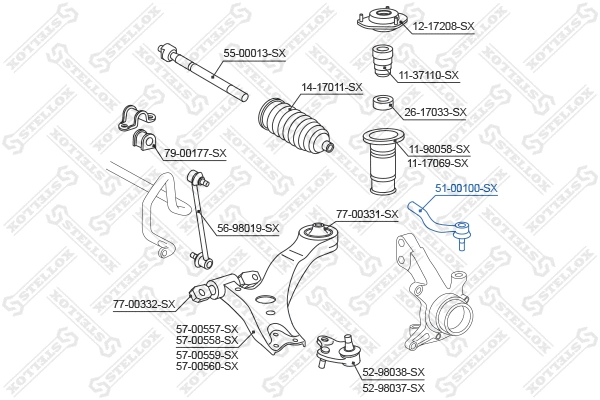 12-17208-SX

55-00013-SX

11-37110-SX

14-17011-SX

26-17033-SX

79-00177-SX

11-98058-SX
11-17069-SX

51-00100-SX

77-00331-SX

56-98019-SX

77-00332-SX

57-00557-SX
57-00558-SX
57-00559-SX
57-00560-SX

52-98038-SX
52-98037-SX

STELLOX