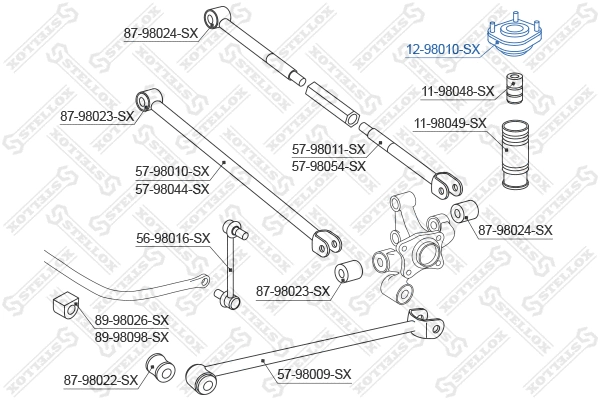 87-98024-SX

12-98010-SX

11-98048-SX

87-98023-SX

11-98049-SX

57-98011-SX
57-98054-SX

57-98010-SX
57-98044-SX

87-98024-SX

56-98016-SX

87-98023-SX

89-98026-SX
89-98098-SX

87-98022-SX

57-98009-SX

STELLOX