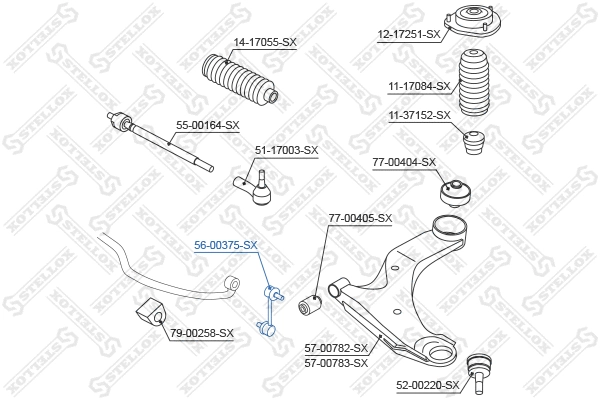 14-17055-SX

12-17251-SX

11-17084-SX

11-37152-SX

55-00164-SX

51-17003-SX

77-00404-SX

77-00405-SX

56-00375-SX

79-00258-SX

57-00782-SX
57-00783-SX

52-00220-SX

STELLOX