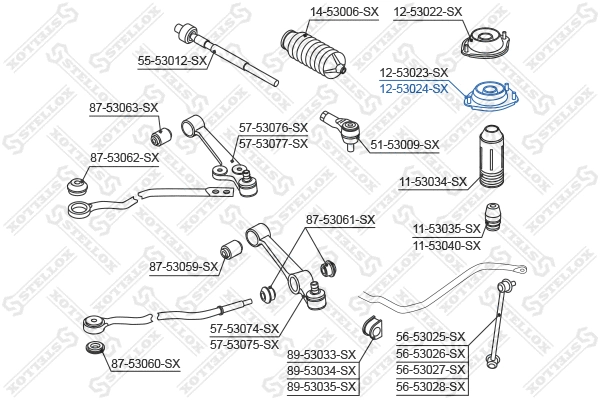 14-53006-SX
12-53022-SX
55-53012-SX
12-53023-SX
12-53024-SX
87-53063-SX
57-53076-SX
57-53077-SX
51-53009-SX
87-53062-SX
11-53034-SX
87-53061-SX
11-53035-SX
11-53040-SX
87-53059-SX
57-53074-SX
57-53075-SX
56-53025-SX
56-53026-SX
56-53027-SX
56-53028-SX
89-53033-SX
89-53034-SX
89-53035-SX
87-53060-SX
STELLOX