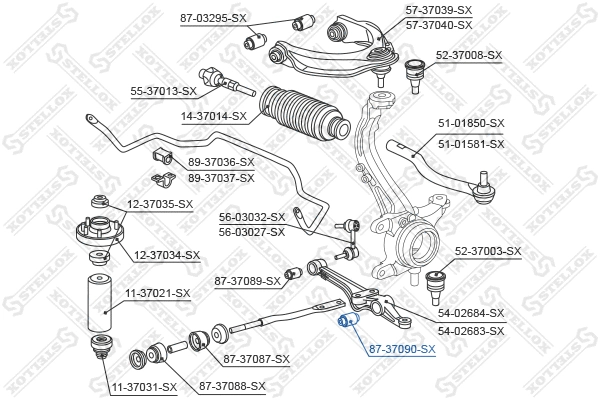 87-03295-SX
57-37039-SX
57-37040-SX
52-37008-SX
55-37013-SX
14-37014-SX
51-01850-SX
51-01581-SX
89-37036-SX
89-37037-SX
12-37035-SX
56-03032-SX
56-03027-SX
12-37034-SX
52-37003-SX
87-37089-SX
11-37021-SX
54-02684-SX
54-02683-SX
87-37090-SX
87-37087-SX
11-37031-SX
87-37088-SX
STELLOX