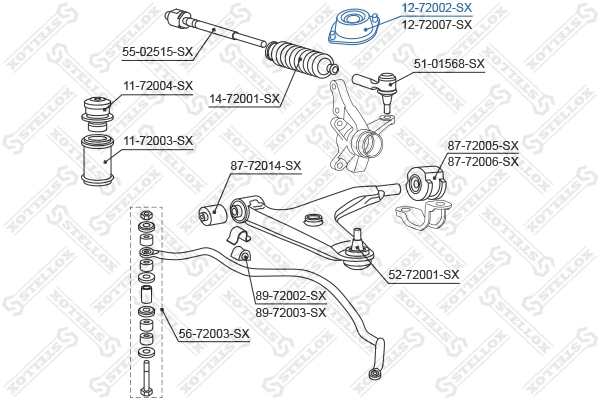 12-72002-SX
12-72007-SX
55-02515-SX
51-01568-SX
11-72004-SX
14-72001-SX
11-72003-SX
87-72005-SX
87-72006-SX
87-72014-SX
52-72001-SX
89-72002-SX
89-72003-SX
56-72003-SX
STELLOX