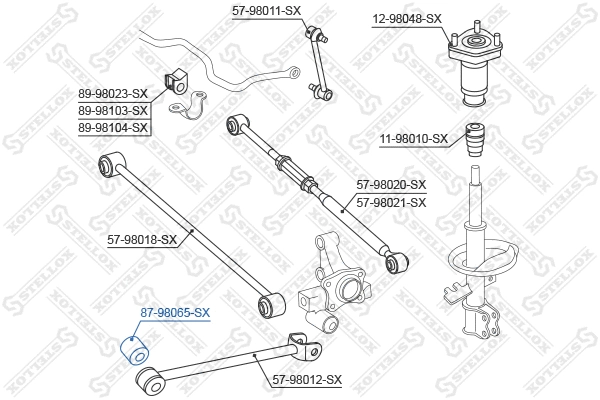 57-98011-SX
12-98048-SX
89-98023-SX
89-98103-SX
89-98104-SX
11-98010-SX
57-98020-SX
57-98021-SX
57-98018-SX
87-98065-SX
57-98012-SX
STELLOX