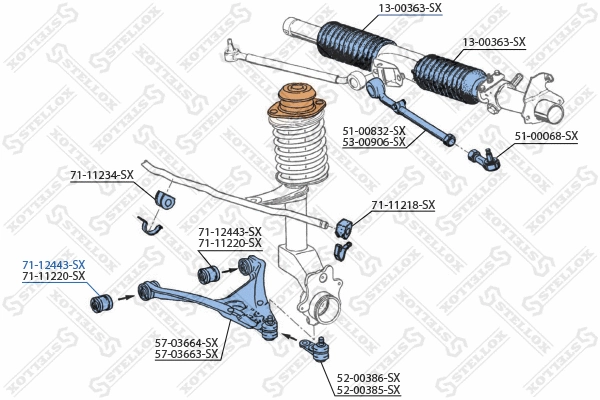 13-00363-SX
13-00363-SX
51-00832-SX
53-00906-SX
51-00068-SX
71-11234-SX
71-11218-SX
71-12443-SX
71-11220-SX
71-12443-SX
71-11220-SX
57-03664-SX
57-03663-SX
52-00386-SX
52-00385-SX
STELLOX