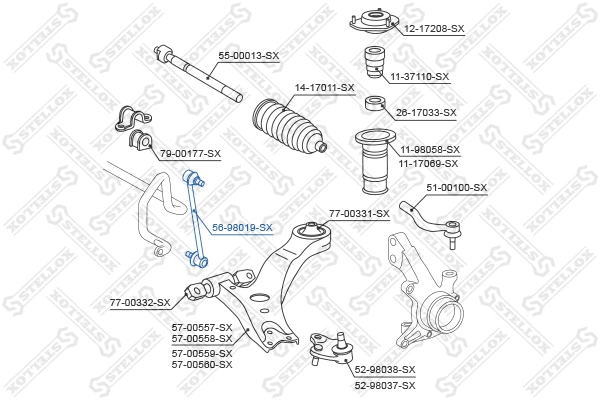 12-17208-SX
55-00013-SX
11-37110-SX
14-17011-SX
26-17033-SX
11-98058-SX
11-17069-SX
79-00177-SX
51-00100-SX
77-00331-SX
56-98019-SX
77-00332-SX
57-00557-SX
57-00558-SX
57-00559-SX
57-00560-SX
52-98038-SX
52-98037-SX
STELLOX