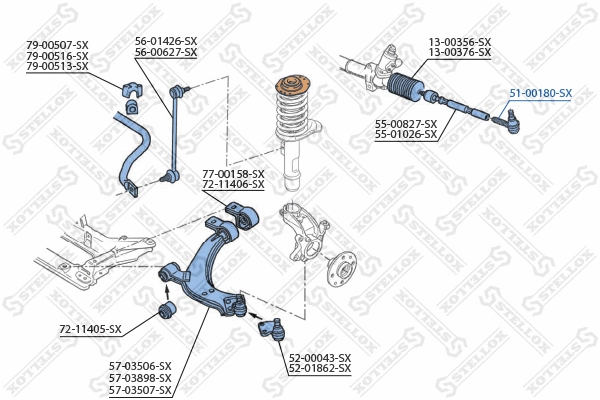 79-00507-SX
79-00516-SX
79-00513-SX

56-01426-SX
56-00627-SX

13-00356-SX
13-00376-SX

51-00180-SX

55-00827-SX
55-01026-SX

77-00158-SX
72-11406-SX

72-11405-SX

57-03506-SX
57-03898-SX
57-03507-SX

52-00043-SX
52-01862-SX

STELLOX