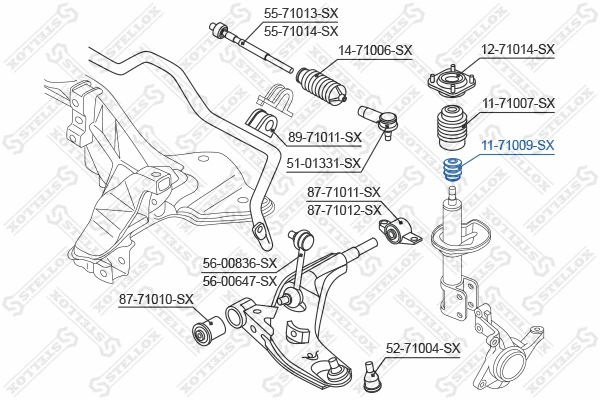 55-71013-SX
55-71014-SX
14-71006-SX
12-71014-SX
11-71007-SX
11-71009-SX
89-71011-SX
51-01331-SX
87-71011-SX
87-71012-SX
56-00836-SX
56-00647-SX
87-71010-SX
52-71004-SX
STELLOX