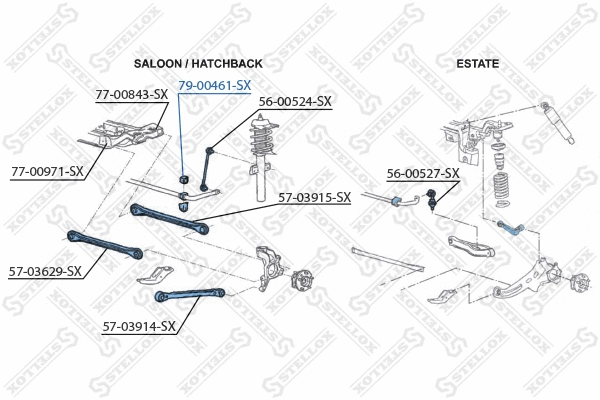 SALOON / HATCHBACK

ESTATE

79-00461-SX

77-00843-SX

56-00524-SX

77-00971-SX

56-00527-SX

57-03915-SX

57-03629-SX

57-03914-SX

STELLOX