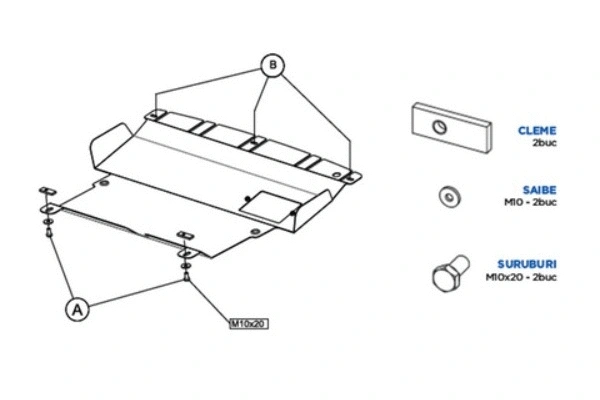 B

A

M10x20

CLEME
2buc

SAIBE
M10 - 2buc

SURUBURI
M10x20 - 2buc