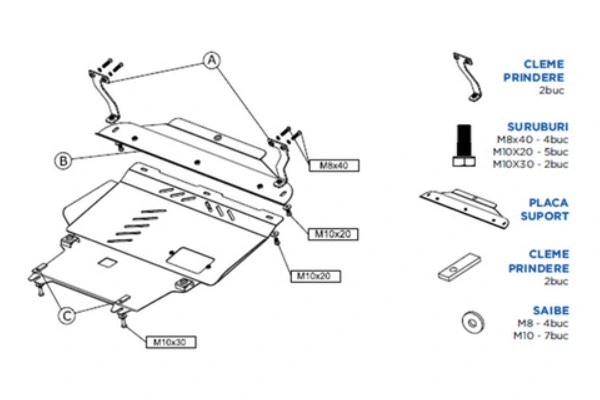 A

B

M8x40

M10x20

M10x20

C

M10x30

CLEME PRINDERE
2buc

SURUBURI
M8x40 - 4buc
M10X20 - 5buc
M10X30 - 2buc

PLACA SUPORT

CLEME PRINDERE
2buc

SAIBE
M8 - 4buc
M10 - 7buc