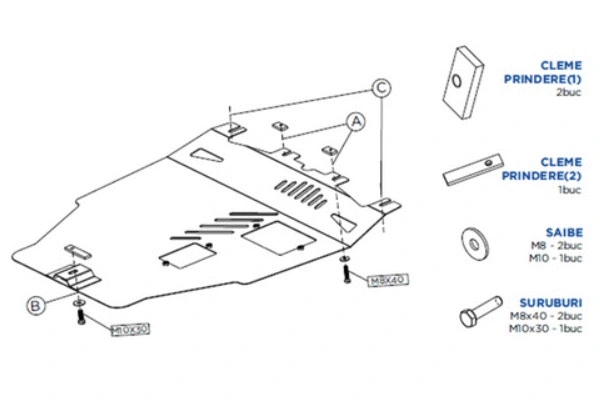 C

A

B

M8X40

M10X30

CLEME PRINDERE(1)
2buc

CLEME PRINDERE(2)
1buc

SAIBE
M8 - 2buc
M10 - 1buc

SURUBURI
M8x40 - 2buc
M10x30 - 1buc