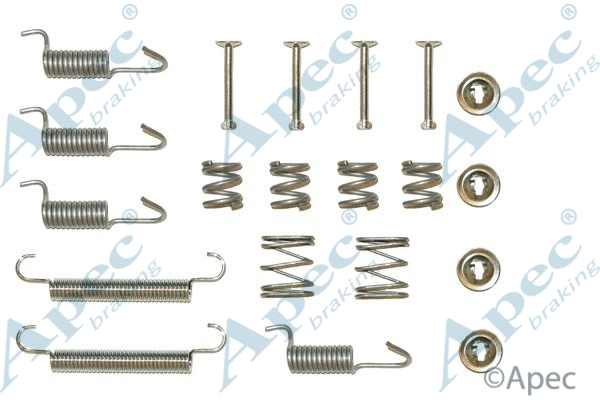 Apec® braking
Apec® braking
Apec® braking
Apec® braking
Apec® braking
Apec® braking
©Apec