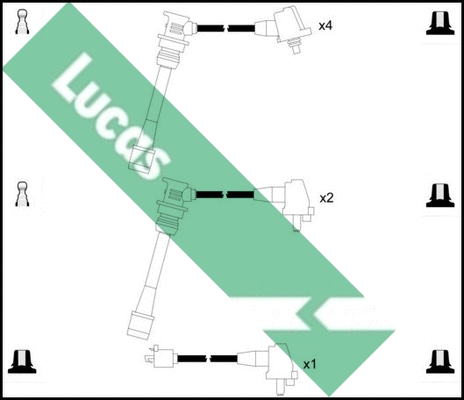 LUCAS

x4

x2

x1