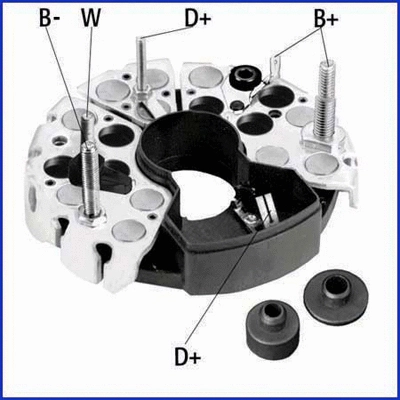 B- W D+ B+

D+