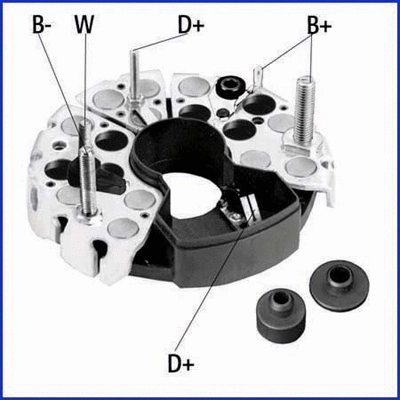 B-
W
D+
B+
D+