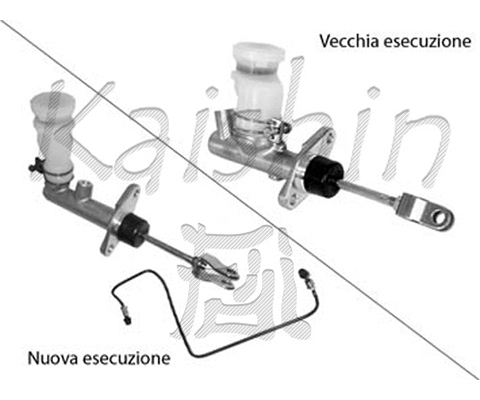 Vecchia esecuzione

Kaishin

Nuova esecuzione