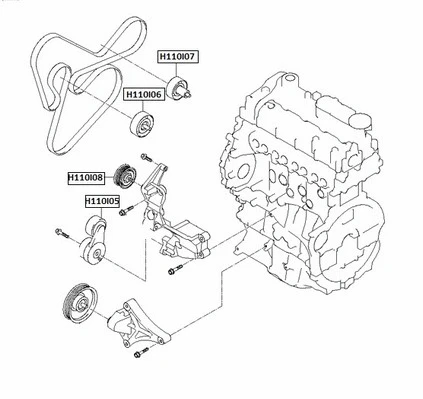 H110I07

H110I06

H110I08

H110I05